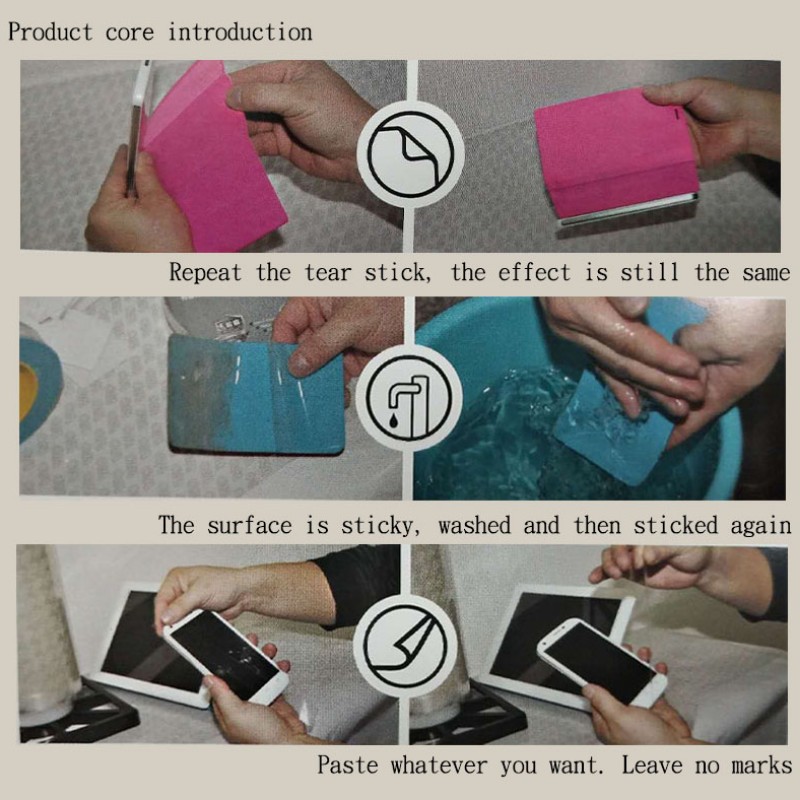 Product core introduction

Repeat the tear stick, the effect is still the same

The surface is sticky, washed and then sticked again

Paste whatever you want. Leave no marks