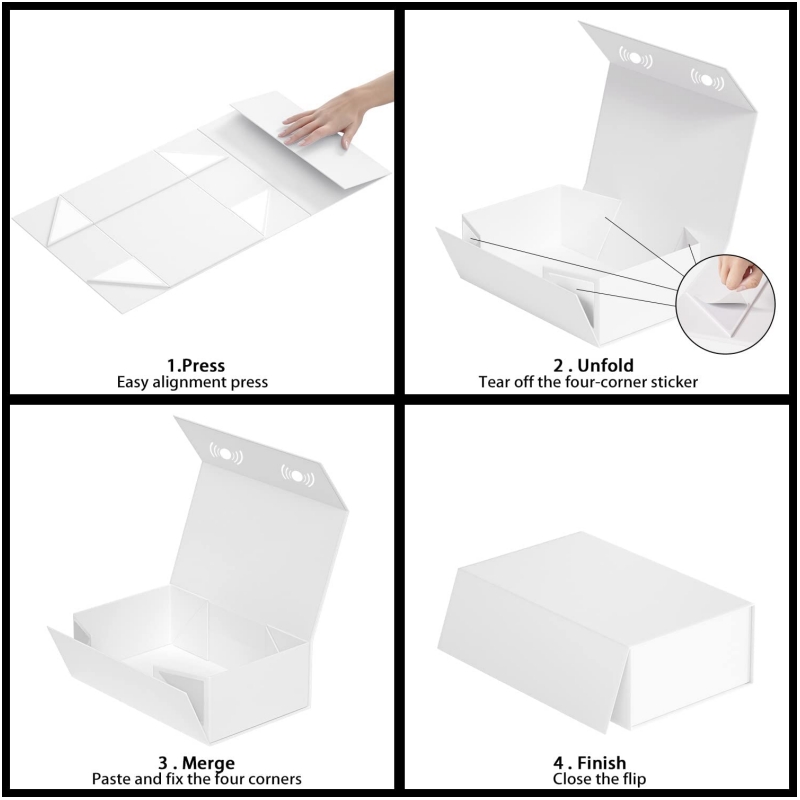 1.Press
Easy alignment press

2 . Unfold
Tear off the four-corner sticker

3 . Merge
Paste and fix the four corners

4 . Finish
Close the flip